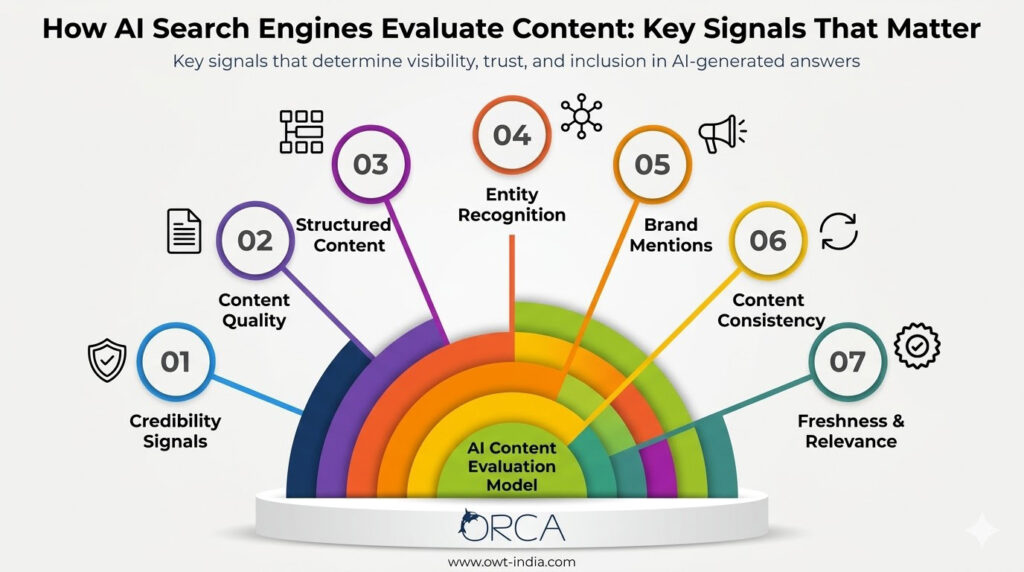 How AI Search Engines Evaluate Content: Key Signals That Matter

Key signals that determine visibility, trust, and inclusion in AI-generated answers

01
Credibility Signals

02
Content Quality

03
Structured Content

04
Entity Recognition

05
Brand Mentions

06
Content Consistency

07
Freshness & Relevance

AI Content Evaluation Model

ORCA

www.owt-india.com